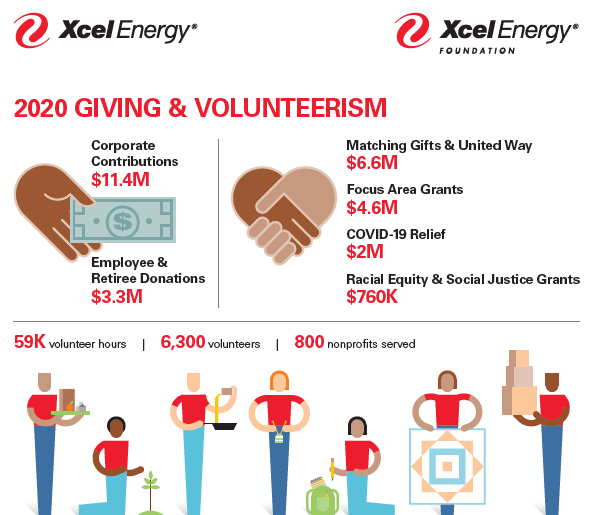 Xcel Energy®

Xcel Energy®
FOUNDATION

2020 GIVING & VOLUNTEERISM

Corporate Contributions
$11.4M

$

Employee & Retiree Donations
$3.3M

Matching Gifts & United Way
$6.6M

Focus Area Grants
$4.6M

COVID-19 Relief
$2M

Racial Equity & Social Justice Grants
$760K

59K volunteer hours | 6,300 volunteers | 800 nonprofits served